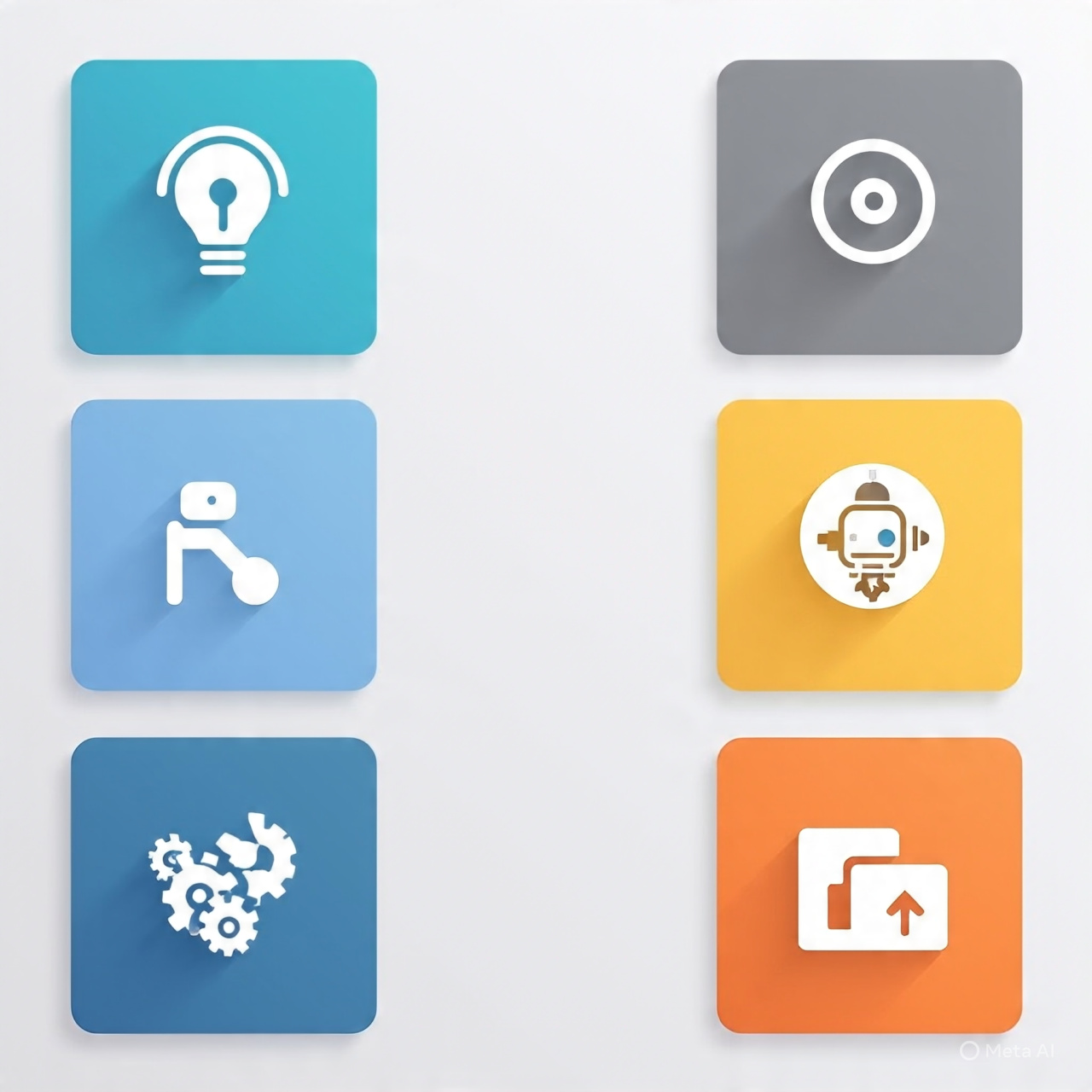 Meta AI